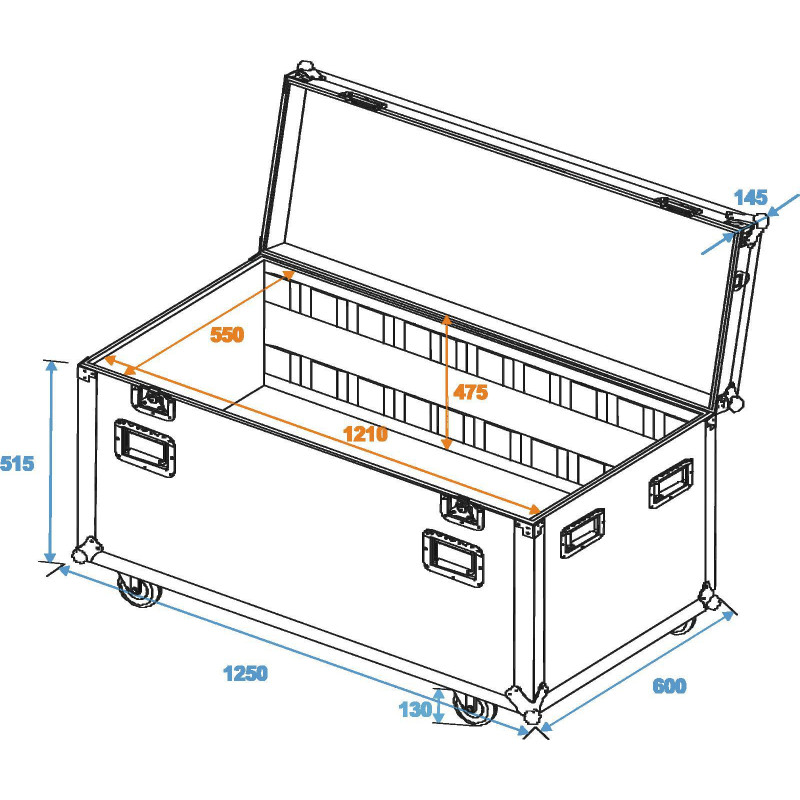 145

550

475

1210

515

1250

130

600